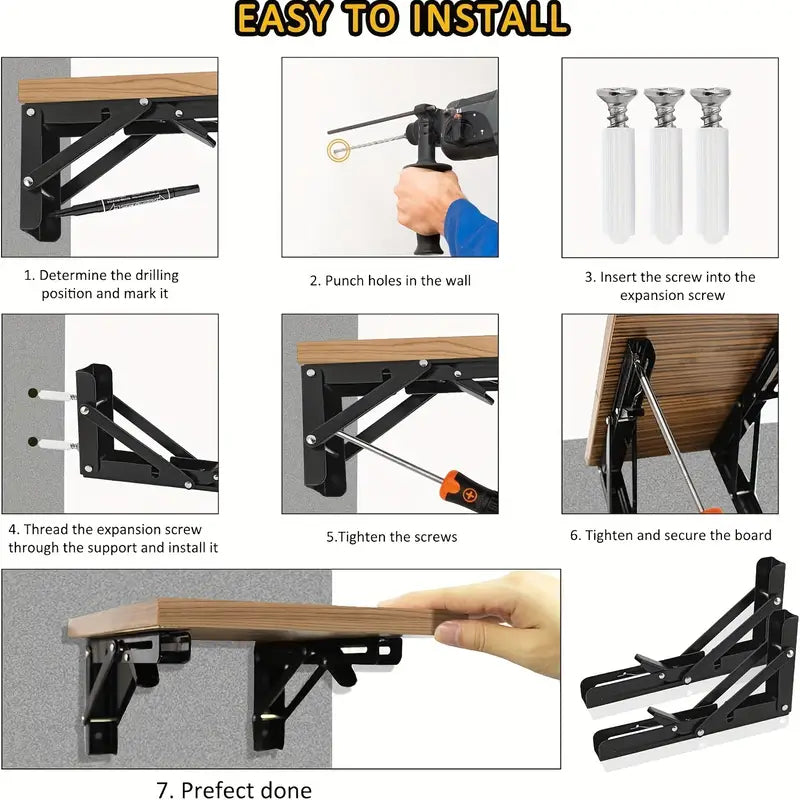 EASY TO INSTALL

1. Determine the drilling position and mark it

2. Punch holes in the wall

3. Insert the screw into the expansion screw

4. Thread the expansion screw through the support and install it

5.Tighten the screws

6. Tighten and secure the board

7. Prefect done