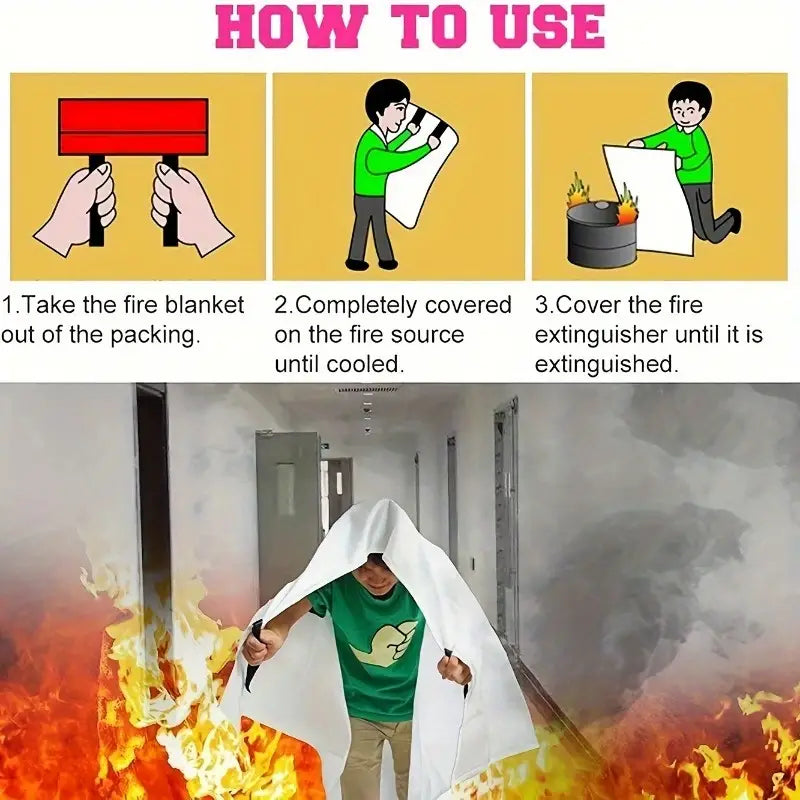 HOW TO USE

1.Take the fire blanket out of the packing.

2.Completely covered on the fire source until cooled.

3.Cover the fire extinguisher until it is extinguished.