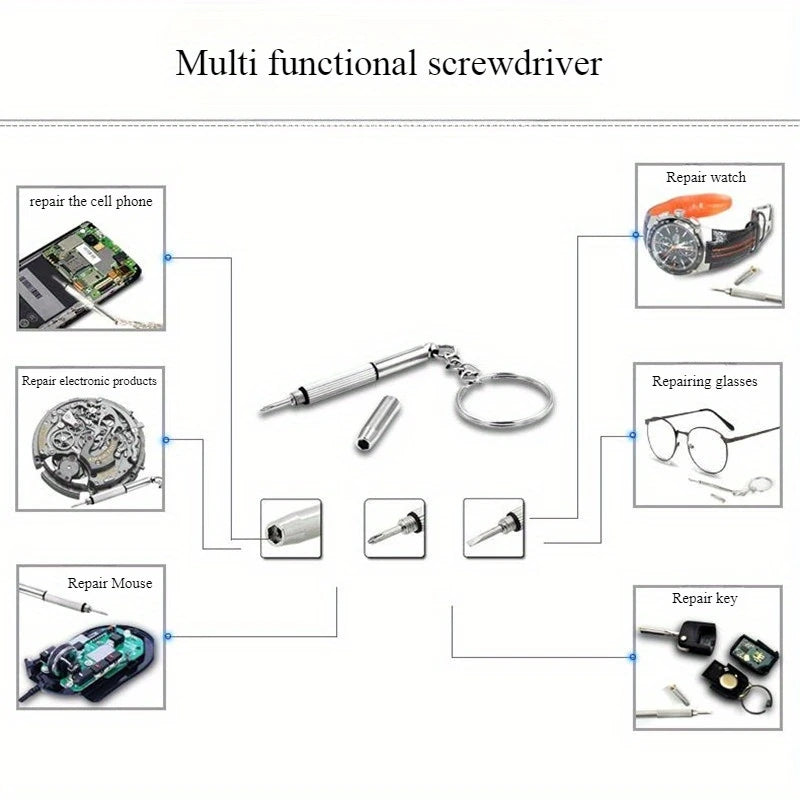 Multi functional screwdriver

repair the cell phone

Repair electronic products

Repair Mouse

Repair watch

Repairing glasses

Repair key