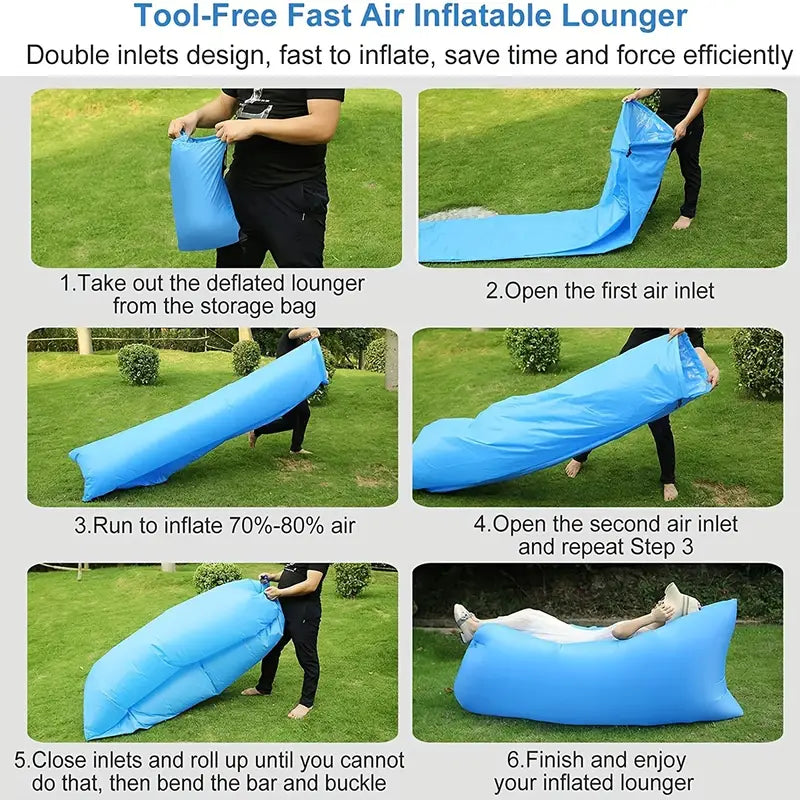 Tool-Free Fast Air Inflatable Lounger

Double inlets design, fast to inflate, save time and force efficiently

1.Take out the deflated lounger from the storage bag

2.Open the first air inlet

3.Run to inflate 70%-80% air

4.Open the second air inlet and repeat Step 3

5.Close inlets and roll up until you cannot do that, then bend the bar and buckle

6.Finish and enjoy your inflated lounger