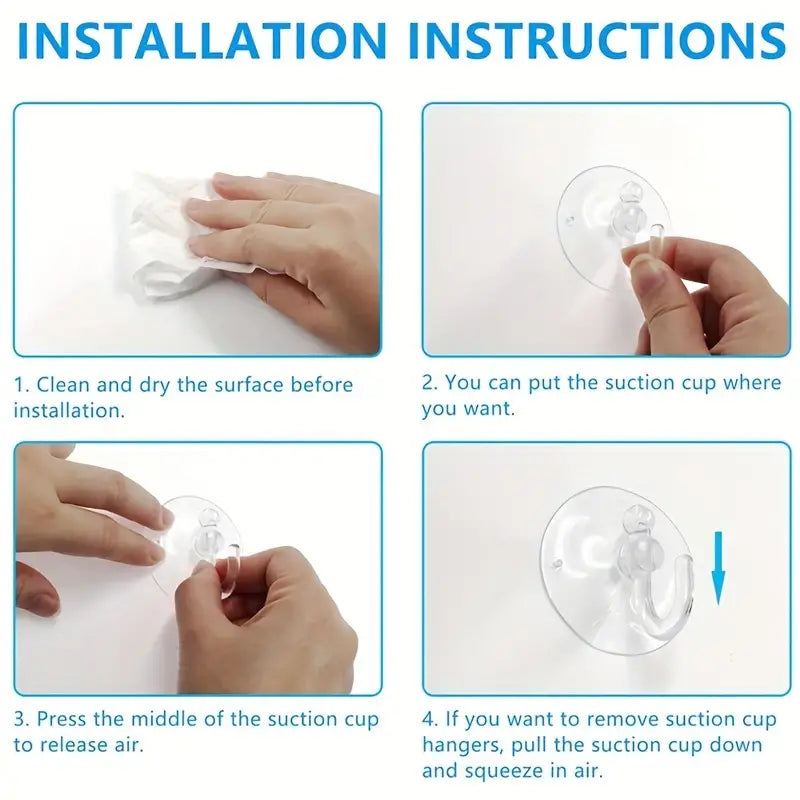 INSTALLATION INSTRUCTIONS

1. Clean and dry the surface before installation.

2. You can put the suction cup where you want.

3. Press the middle of the suction cup to release air.

4. If you want to remove suction cup hangers, pull the suction cup down and squeeze in air.