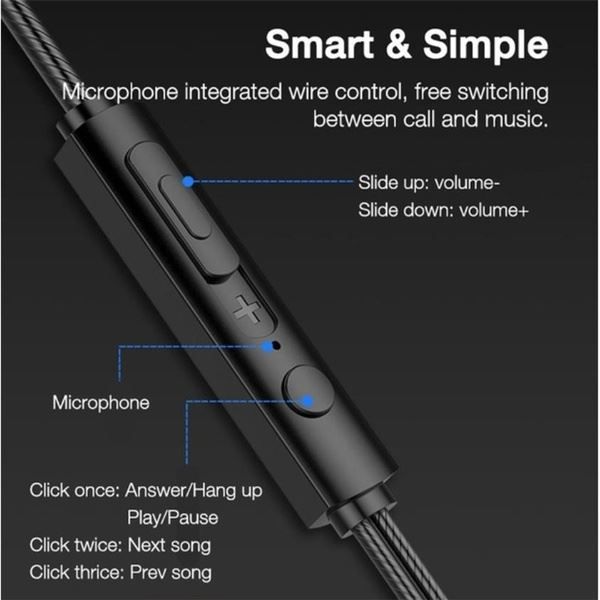 Smart & Simple

Microphone integrated wire control, free switching between call and music.

Slide up: volume-
Slide down: volume+

+

Microphone

Click once: Answer/Hang up
Play/Pause
Click twice: Next song
Click thrice: Prev song