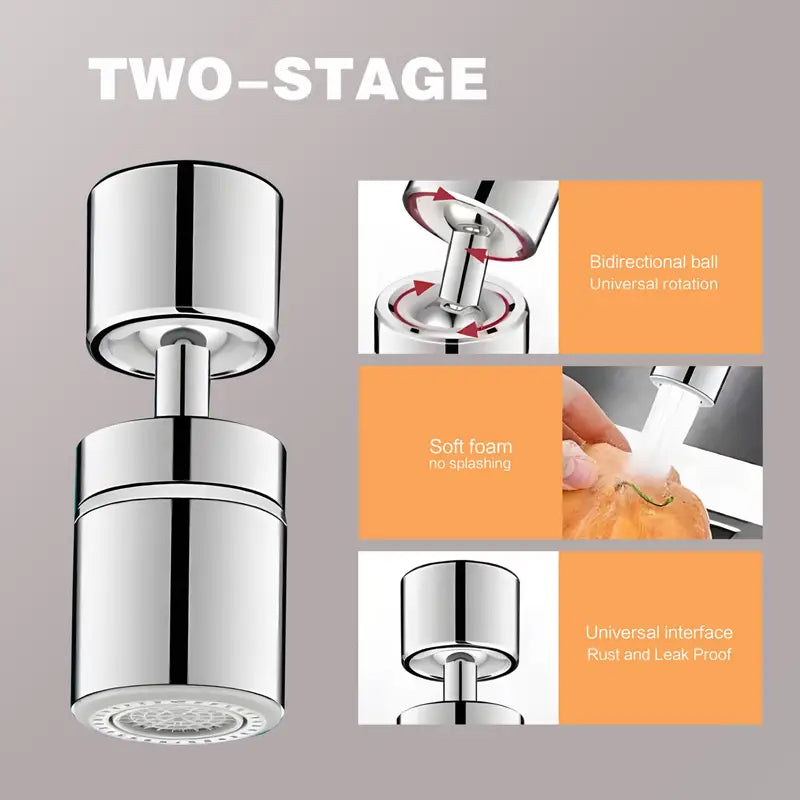 TWO-STAGE

Bidirectional ball
Universal rotation

Soft foam
no splashing

Universal interface
Rust and Leak Proof