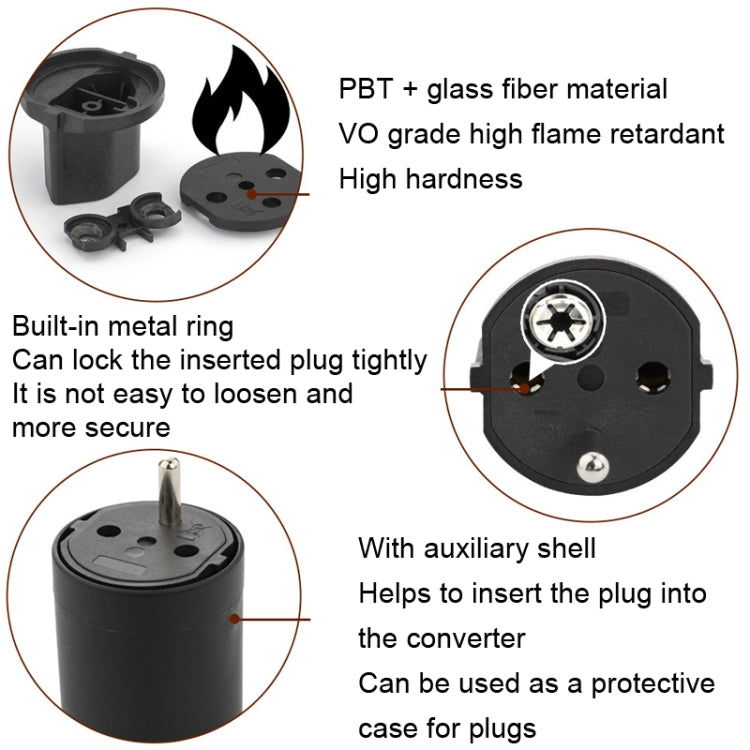 PBT + glass fiber material
VO grade high flame retardant
High hardness

Built-in metal ring
Can lock the inserted plug tightly
It is not easy to loosen and more secure

With auxiliary shell
Helps to insert the plug into the converter
Can be used as a protective case for plugs