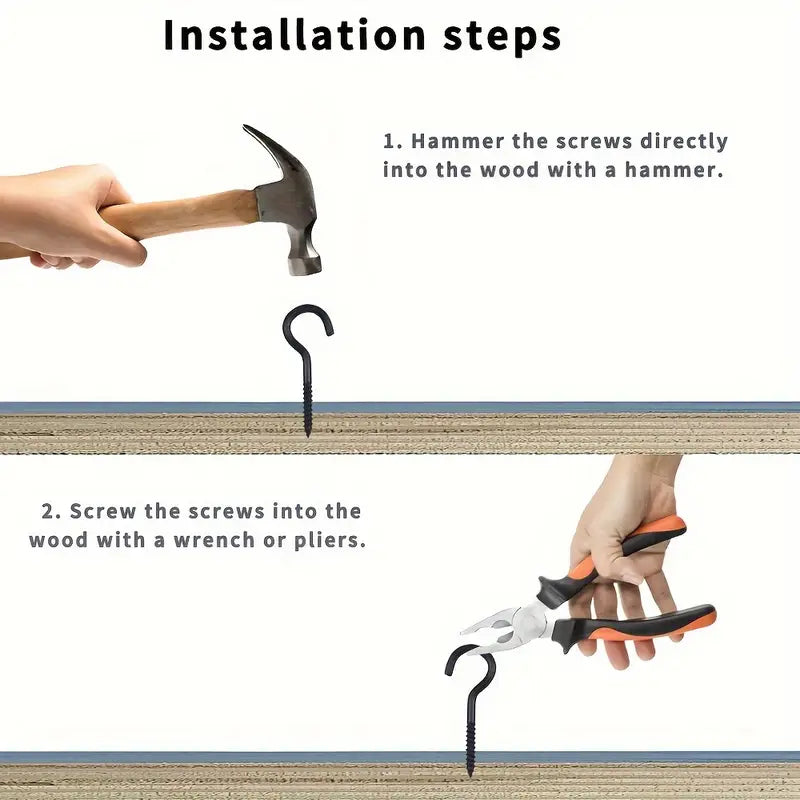 Installation steps

1. Hammer the screws directly into the wood with a hammer.

2. Screw the screws into the wood with a wrench or pliers.