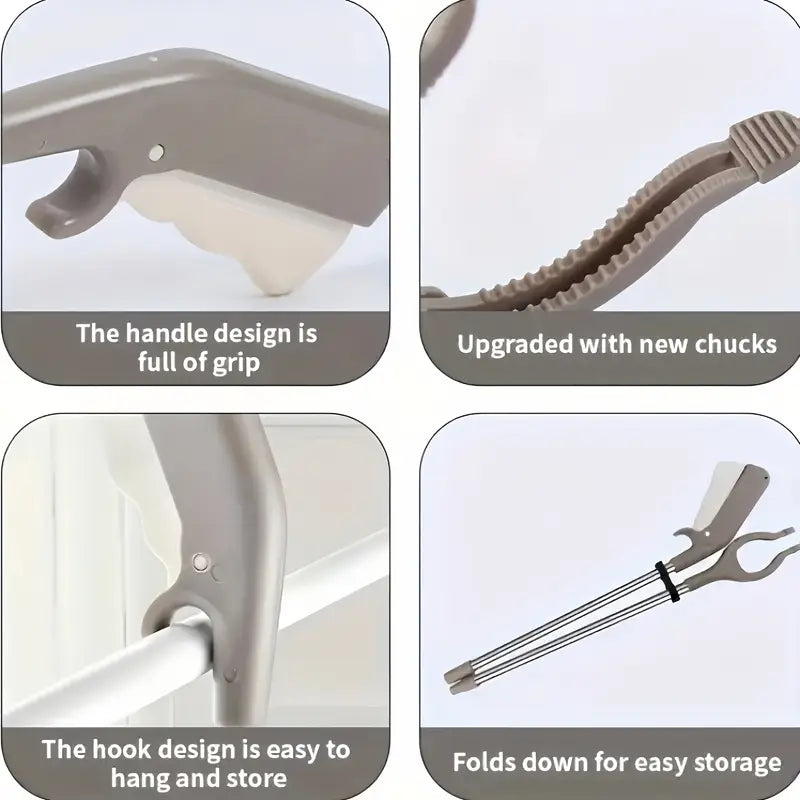 The handle design is full of grip

Upgraded with new chucks

The hook design is easy to hang and store

Folds down for easy storage