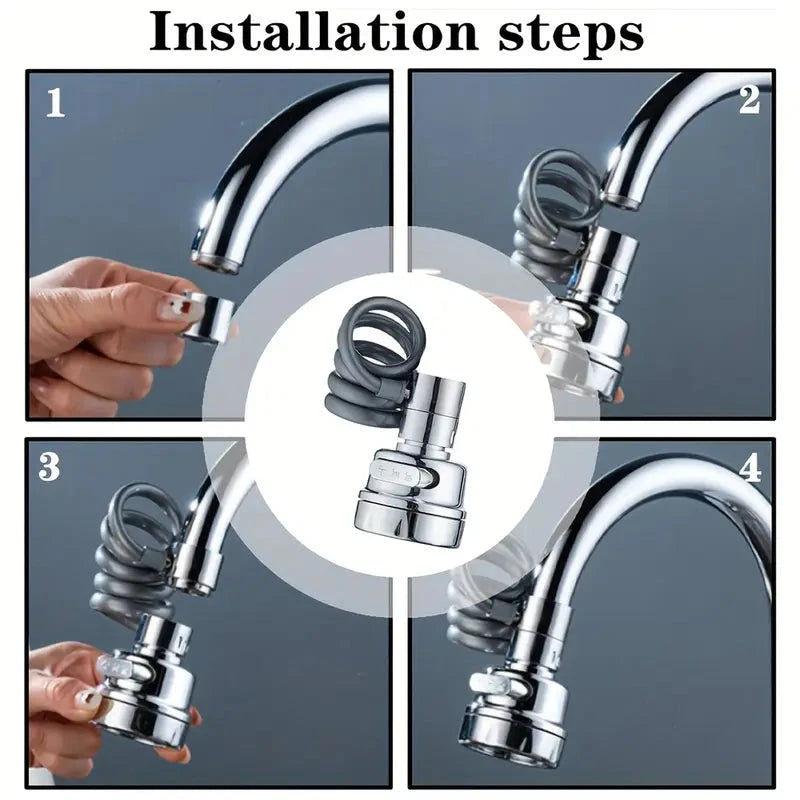 Installation steps

1

2

3

4