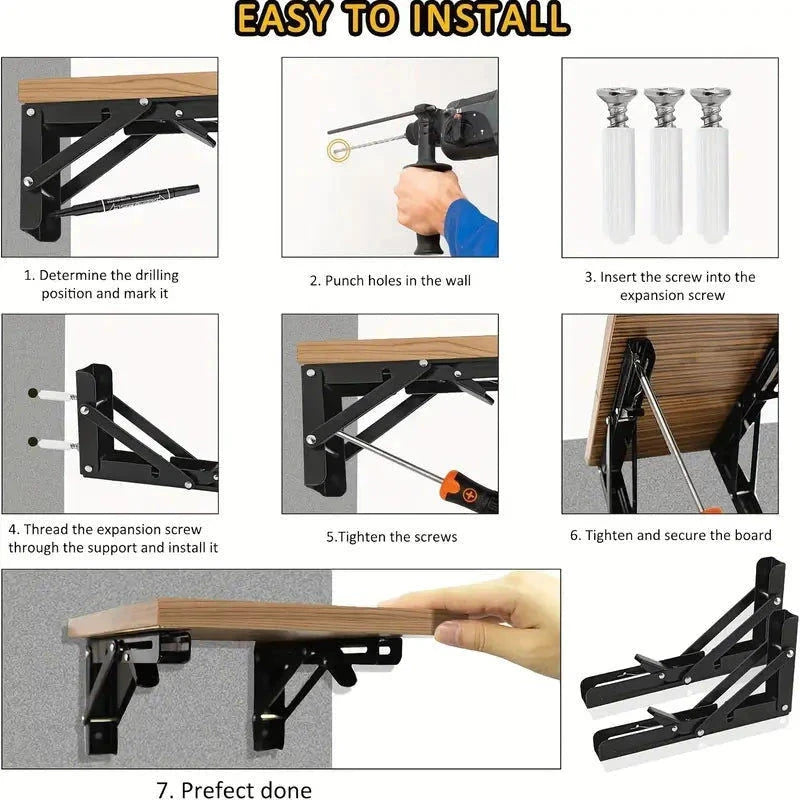 EASY TO INSTALL

1. Determine the drilling position and mark it

2. Punch holes in the wall

3. Insert the screw into the expansion screw

4. Thread the expansion screw through the support and install it

5.Tighten the screws

6. Tighten and secure the board

7. Prefect done