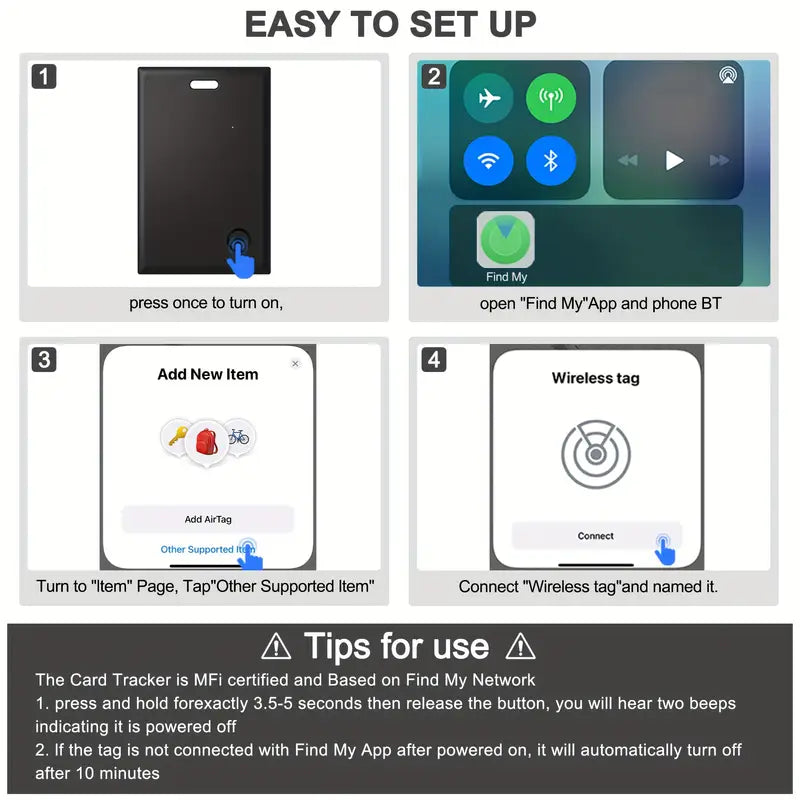 EASY TO SET UP

1

press once to turn on,

2

Find My

open "Find My"App and phone BT

3

Add New Item

Add AirTag

Other Supported Item

Turn to "Item" Page, Tap"Other Supported Item"

4

Wireless tag

Connect

Connect "Wireless tag"and named it.

⚠ Tips for use ⚠

The Card Tracker is MFi certified and Based on Find My Network
1. press and hold forexactly 3.5-5 seconds then release the button, you will hear two beeps indicating it is powered off
2. If the tag is not connected with Find My App after powered on, it will automatically turn off after 10 minutes