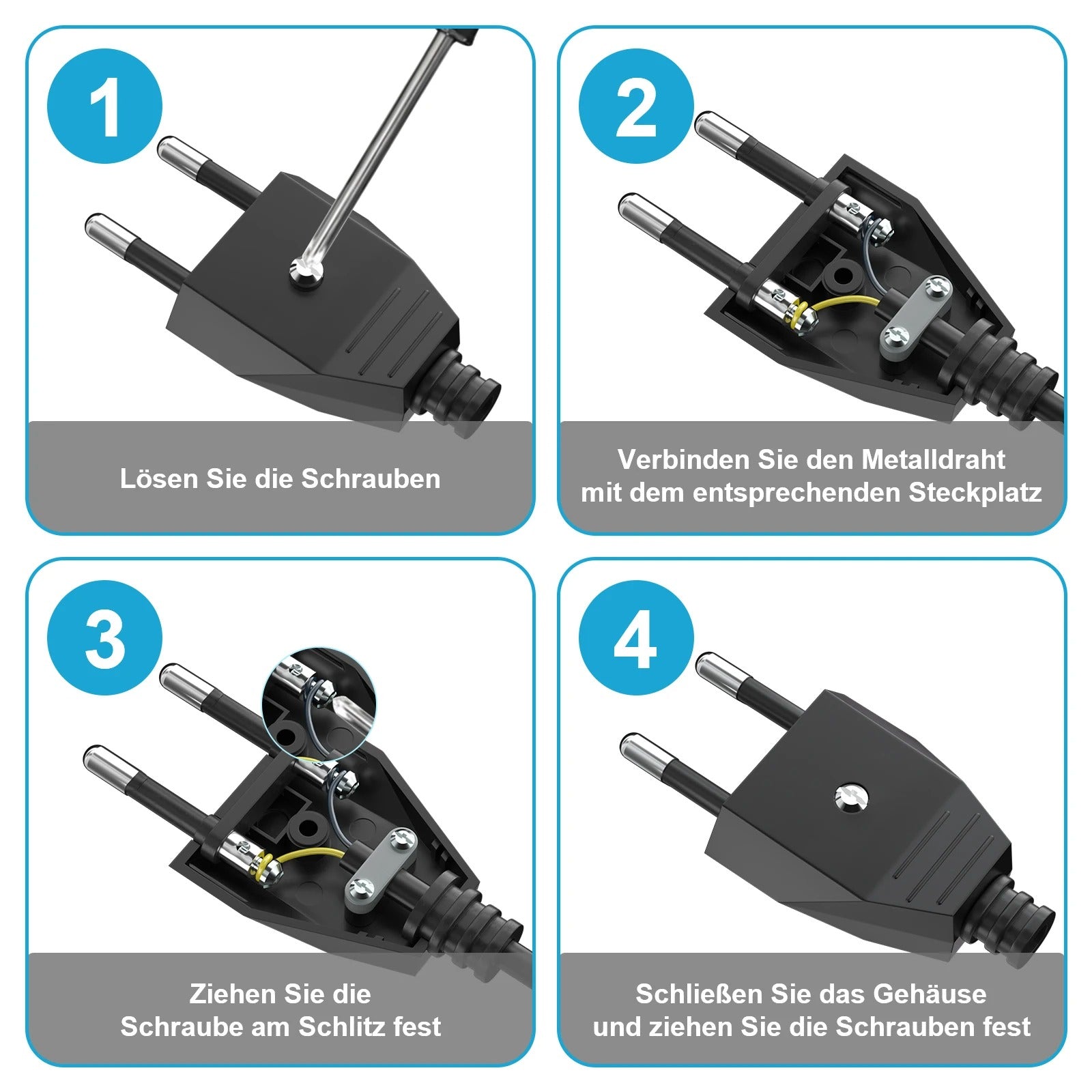 1

Lösen Sie die Schrauben

2

Verbinden Sie den Metalldraht mit dem entsprechenden Steckplatz

3

Ziehen Sie die Schraube am Schlitz fest

4

Schließen Sie das Gehäuse und ziehen Sie die Schrauben fest