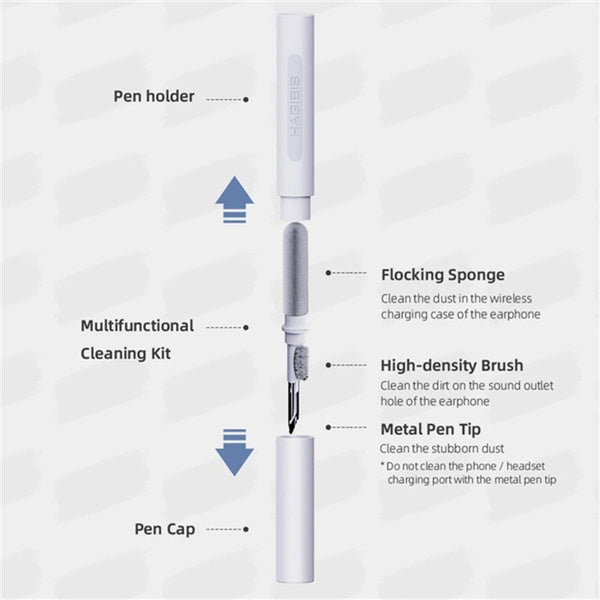 Pen holder

HAGIBIS

Flocking Sponge
Clean the dust in the wireless charging case of the earphone

Multifunctional Cleaning Kit

High-density Brush
Clean the dirt on the sound outlet hole of the earphone

Metal Pen Tip
Clean the stubborn dust
* Do not clean the phone / headset charging port with the metal pen tip

Pen Cap