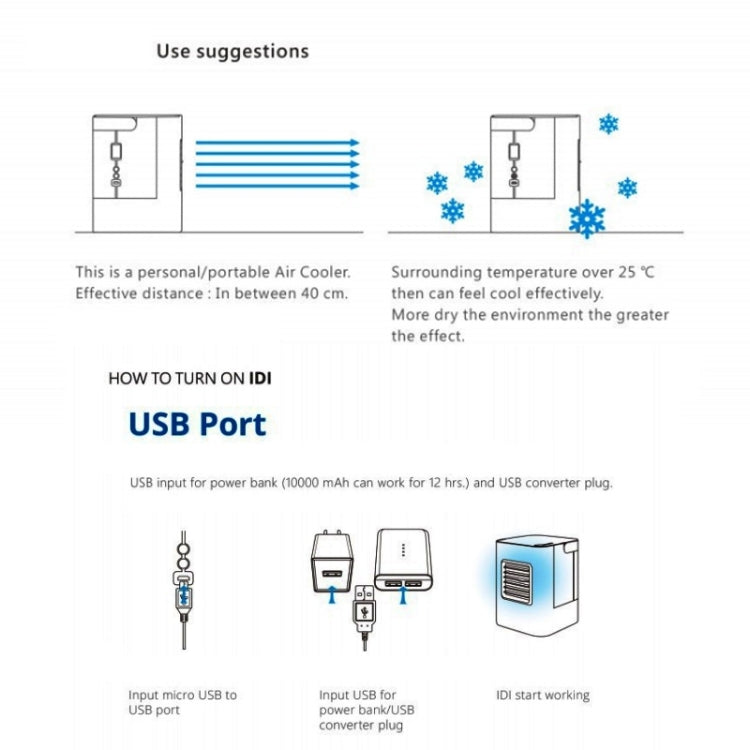 Use suggestions

This is a personal/portable Air Cooler.
Effective distance : In between 40 cm.

Surrounding temperature over 25 ℃ then can feel cool effectively.
More dry the environment the greater the effect.

HOW TO TURN ON IDI

USB Port

USB input for power bank (10000 mAh can work for 12 hrs.) and USB converter plug.

Input micro USB to USB port

Input USB for power bank/USB converter plug

IDI start working