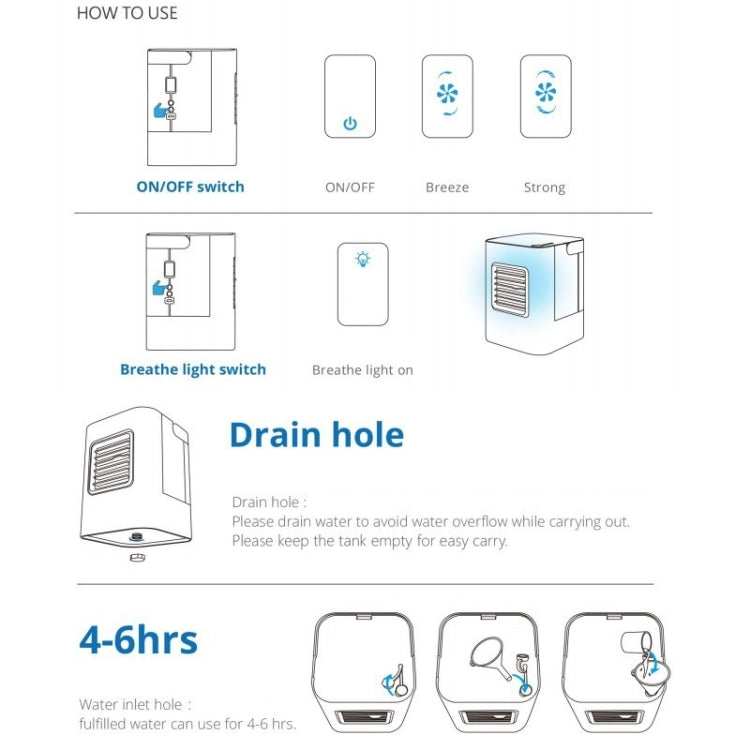 HOW TO USE

ON/OFF switch

ON/OFF

Breeze

Strong

Breathe light switch

Breathe light on

Drain hole

Drain hole :
Please drain water to avoid water overflow while carrying out.
Please keep the tank empty for easy carry.

4-6hrs

Water inlet hole :
fulfilled water can use for 4-6 hrs.