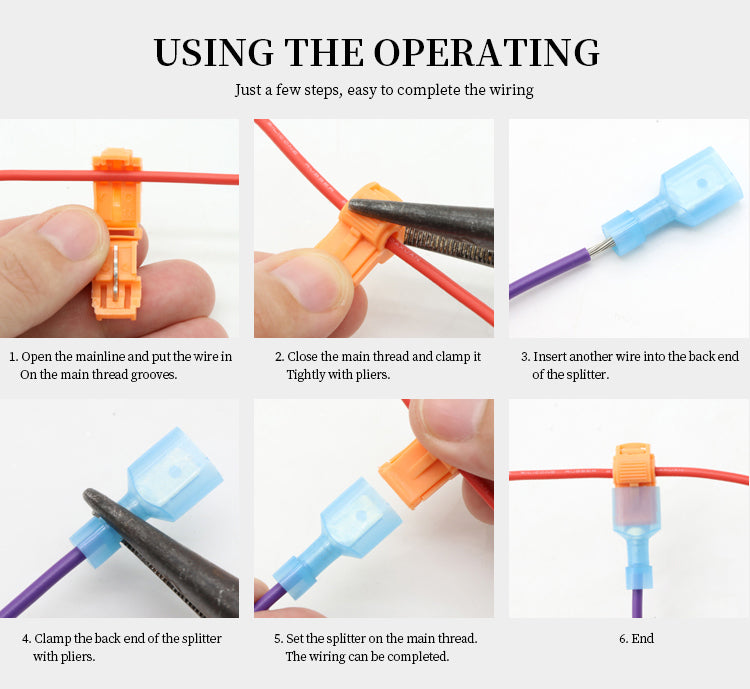 USING THE OPERATING

Just a few steps, easy to complete the wiring

1. Open the mainline and put the wire in On the main thread grooves.

2. Close the main thread and clamp it Tightly with pliers.

3. Insert another wire into the back end of the splitter.

4. Clamp the back end of the splitter with pliers.

5. Set the splitter on the main thread. The wiring can be completed.

6. End