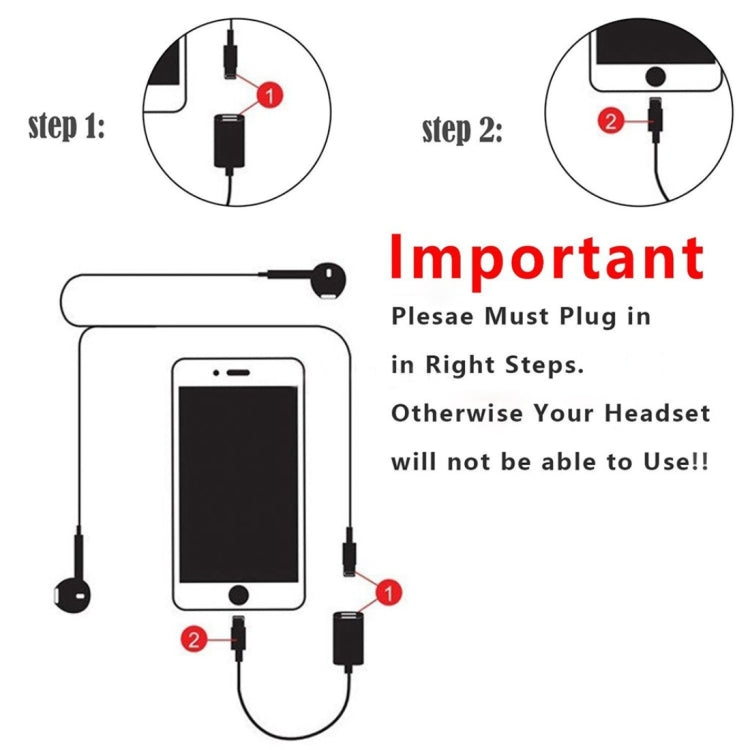 step 1:

1

step 2:

2

Important

Plesae Must Plug in

in Right Steps.

Otherwise Your Headset

will not be able to Use!!

1

2