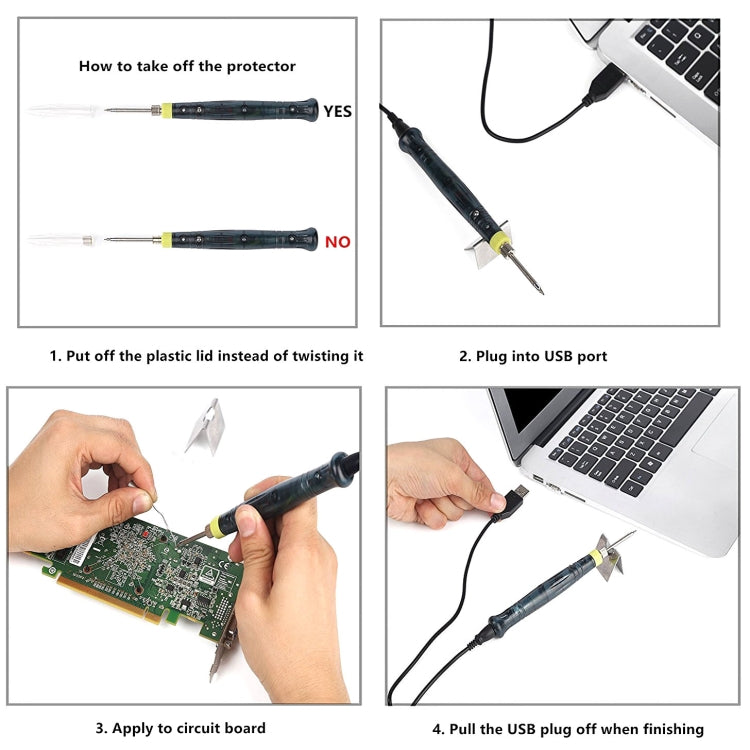 How to take off the protector

YES

NO

1. Put off the plastic lid instead of twisting it

2. Plug into USB port

3. Apply to circuit board

4. Pull the USB plug off when finishing