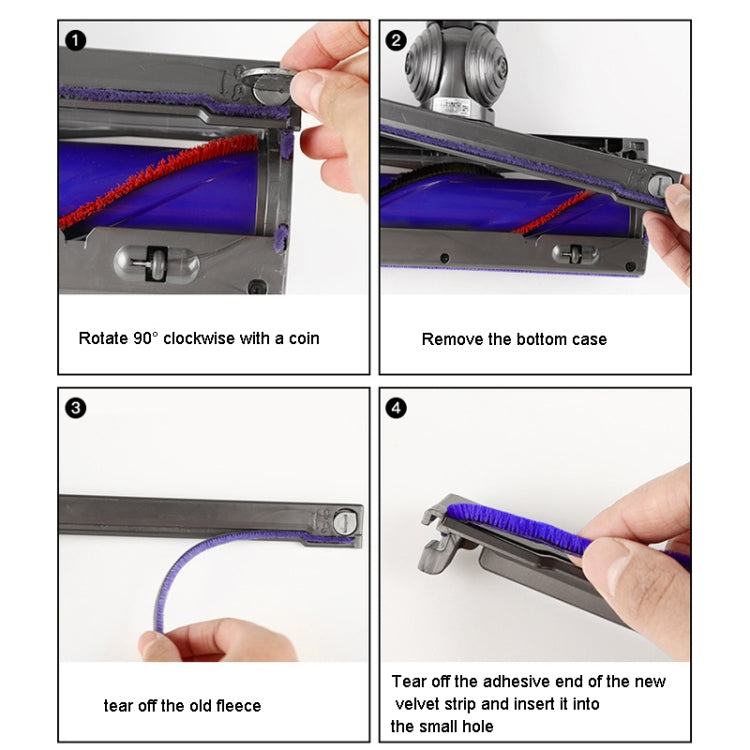 1

Rotate 90° clockwise with a coin

2

Remove the bottom case

3

tear off the old fleece

4

Tear off the adhesive end of the new velvet strip and insert it into the small hole