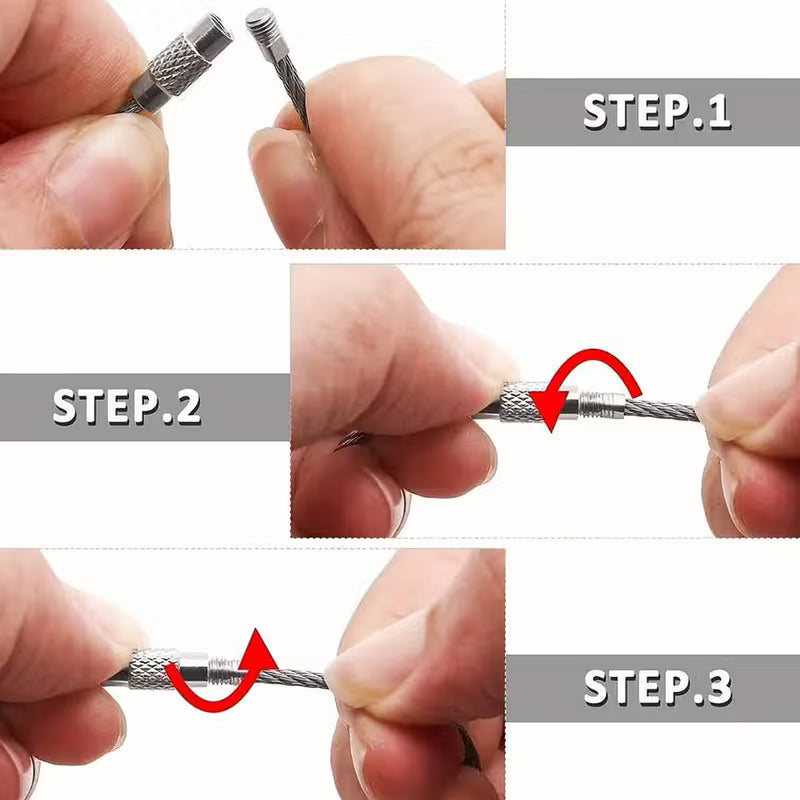 STEP.1

STEP.2

STEP.3