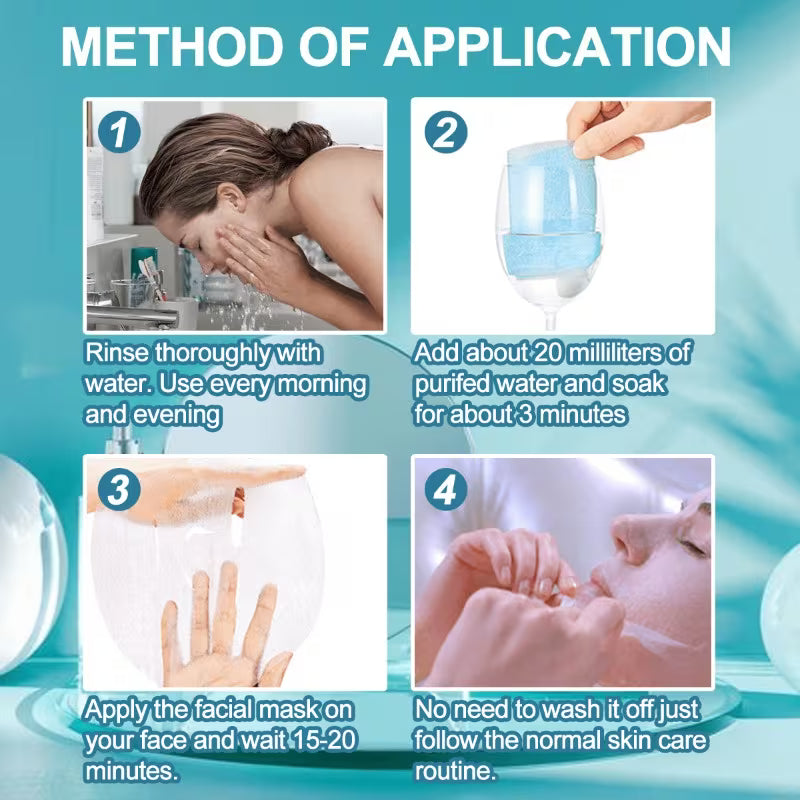 METHOD OF APPLICATION

1

Rinse thoroughly with water. Use every morning and evening

2

Add about 20 milliliters of purifed water and soak for about 3 minutes

3

Apply the facial mask on your face and wait 15-20 minutes.

4

No need to wash it off just follow the normal skin care routine.