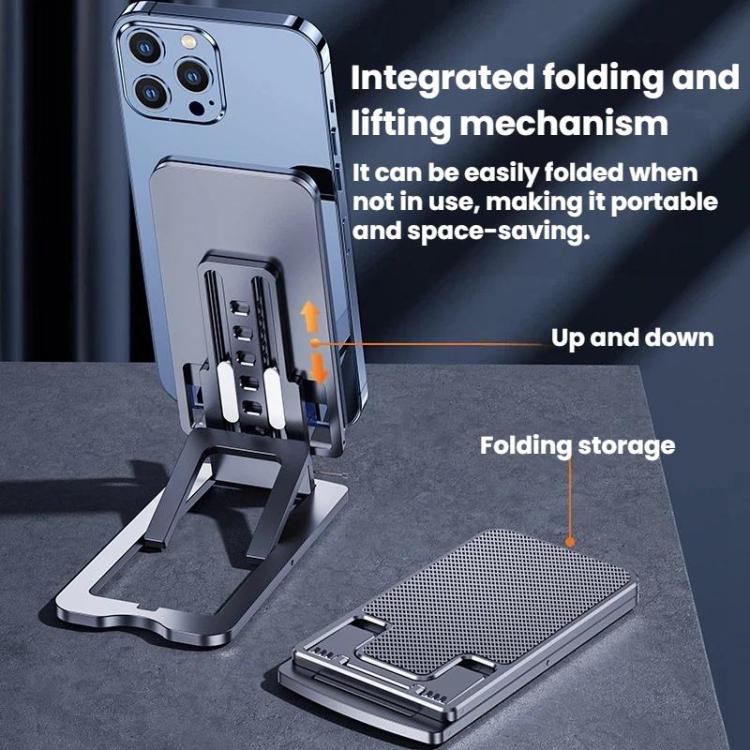 Integrated folding and lifting mechanism

It can be easily folded when not in use, making it portable and space-saving.

Up and down

Folding storage