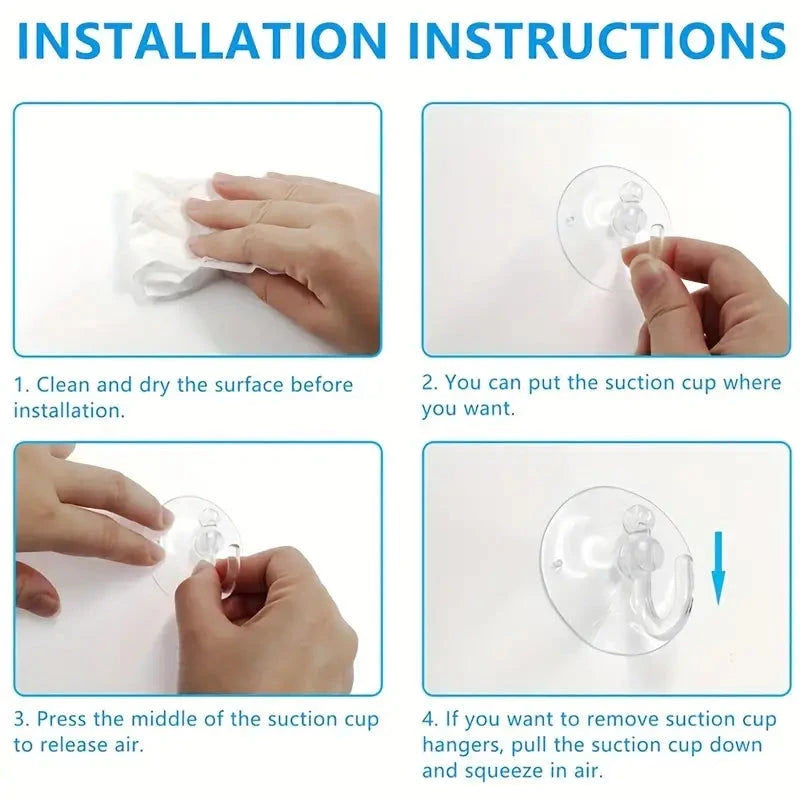 INSTALLATION INSTRUCTIONS

1. Clean and dry the surface before installation.

2. You can put the suction cup where you want.

3. Press the middle of the suction cup to release air.

4. If you want to remove suction cup hangers, pull the suction cup down and squeeze in air.