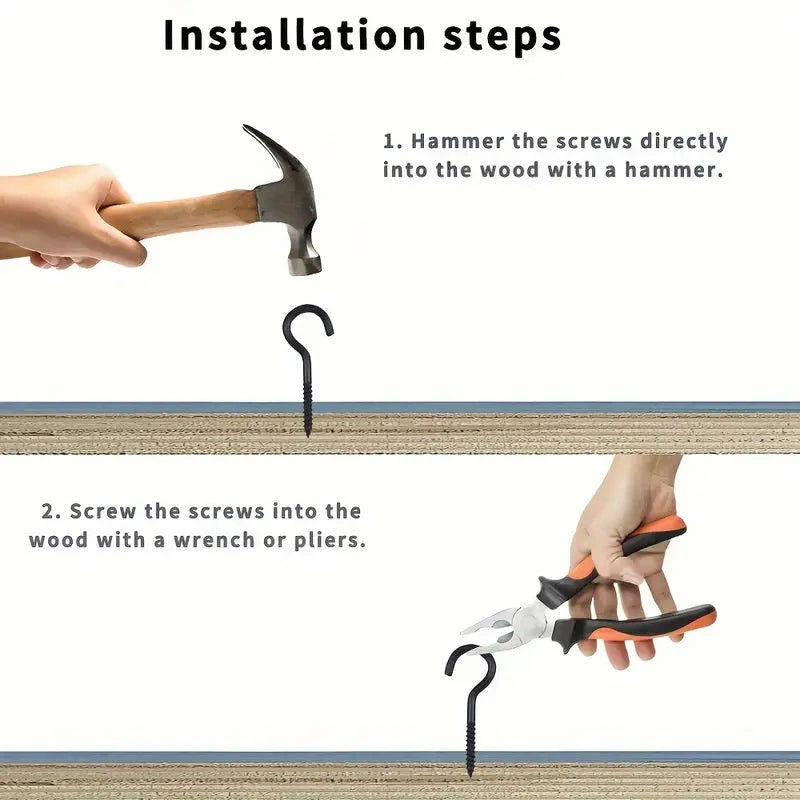 Installation steps

1. Hammer the screws directly into the wood with a hammer.

2. Screw the screws into the wood with a wrench or pliers.